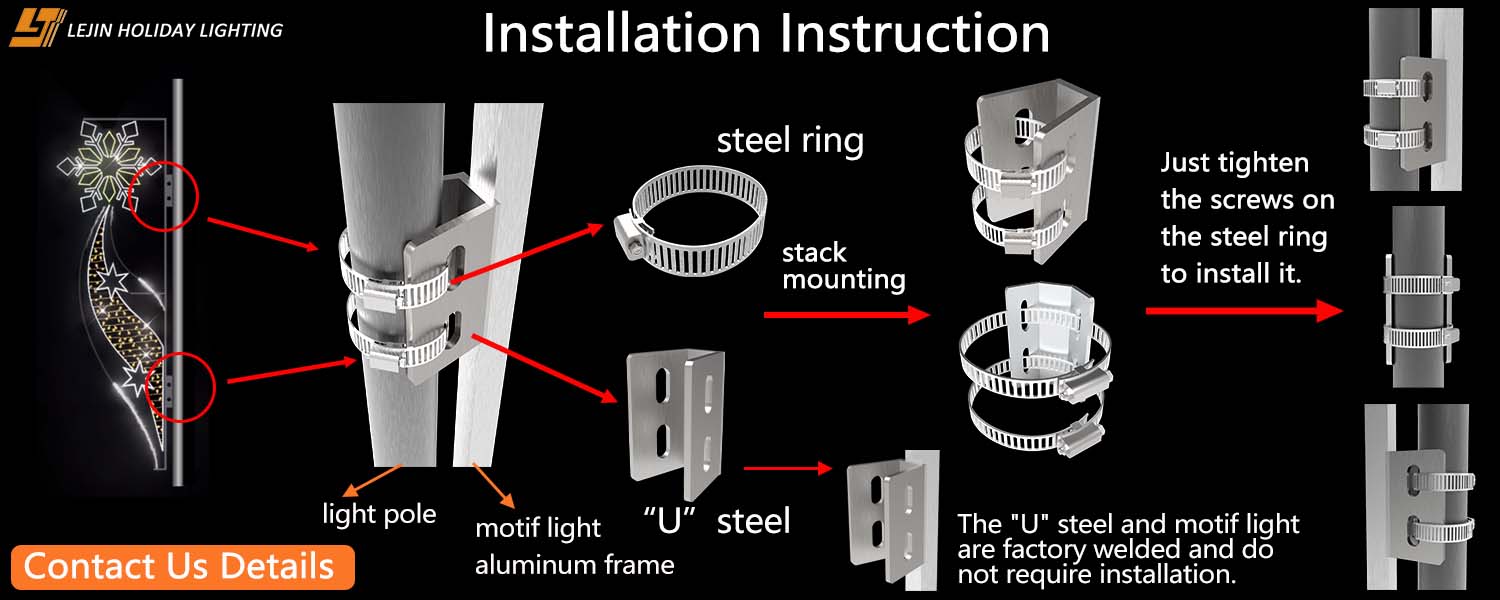 LEJIN HOLIDAY LIGHTING

Installation Instruction

steel ring

stack mounting

Just tighten the screws on the steel ring to install it.

light pole

motif light aluminum frame

“U” steel

The "U" steel and motif light are factory welded and do not require installation.

Contact Us Details