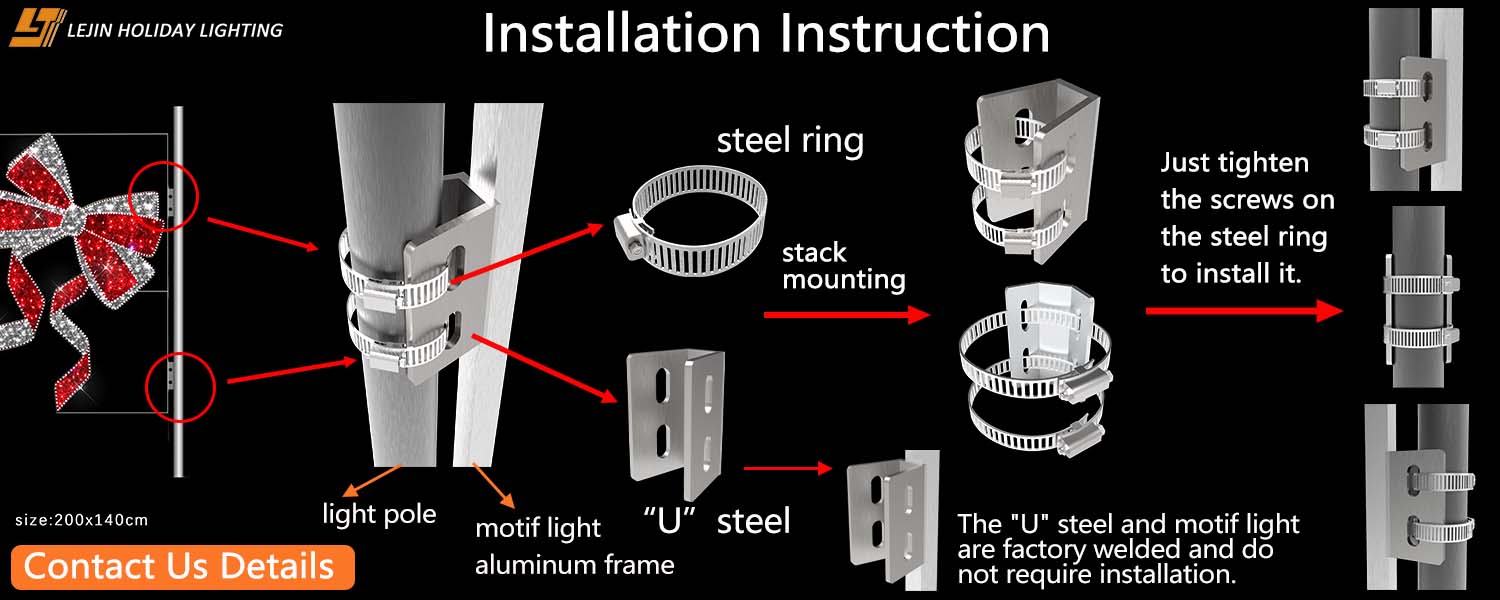 LEJIN HOLIDAY LIGHTING

Installation Instruction

steel ring

stack mounting

Just tighten the screws on the steel ring to install it.

size:200x140cm

light pole

motif light aluminum frame

“U” steel

The "U" steel and motif light are factory welded and do not require installation.

Contact Us Details